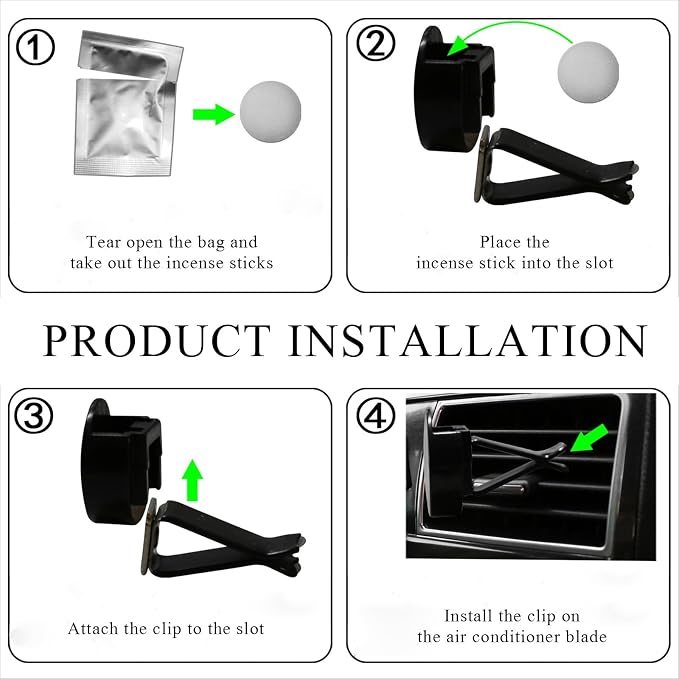 ①

Tear open the bag and take out the incense sticks

②

Place the incense stick into the slot

PRODUCT INSTALLATION

③

Attach the clip to the slot

④

Install the clip on the air conditioner blade