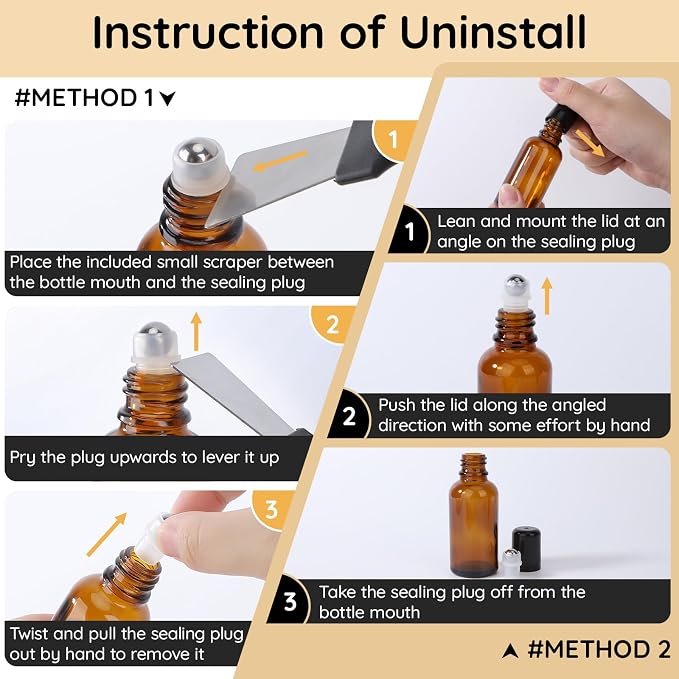 Instruction of Uninstall

#METHOD 1

1

Place the included small scraper between the bottle mouth and the sealing plug

2

Pry the plug upwards to lever it up

3

Twist and pull the sealing plug out by hand to remove it

1 Lean and mount the lid at an angle on the sealing plug

2 Push the lid along the angled direction with some effort by hand

3 Take the sealing plug off from the bottle mouth

#METHOD 2