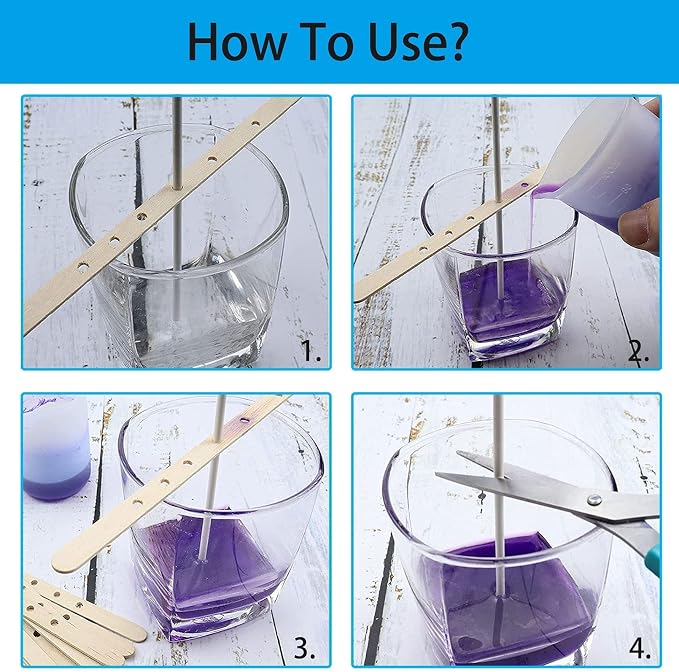 How To Use?

1.

2.

3.

4.