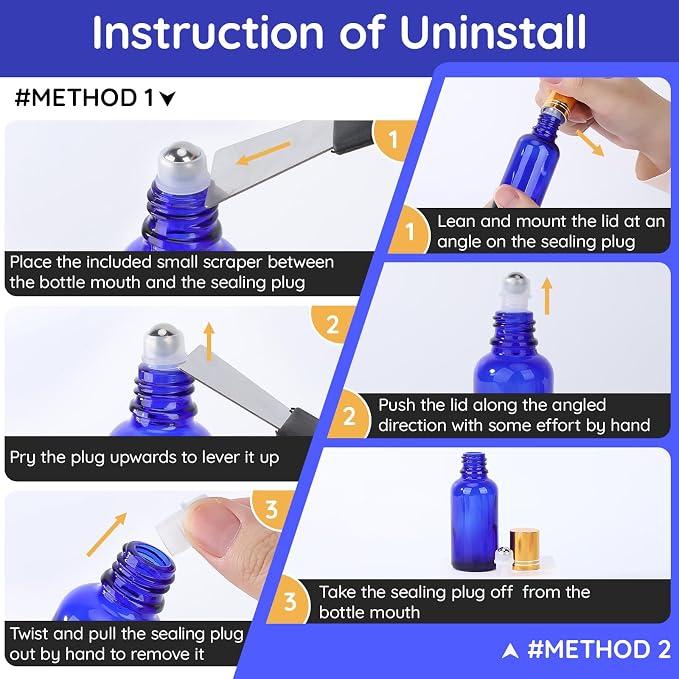 Instruction of Uninstall

#METHOD 1

1

Place the included small scraper between the bottle mouth and the sealing plug

2

Pry the plug upwards to lever it up

3

Twist and pull the sealing plug out by hand to remove it

1 Lean and mount the lid at an angle on the sealing plug

2 Push the lid along the angled direction with some effort by hand

3 Take the sealing plug off from the bottle mouth

#METHOD 2