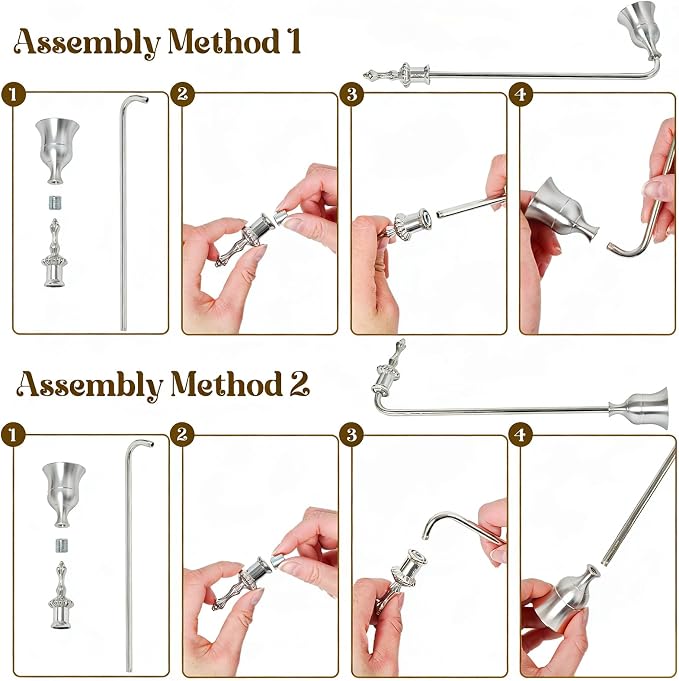 Assembly Method 1

1

2

3

4

Assembly Method 2

1

2

3

4