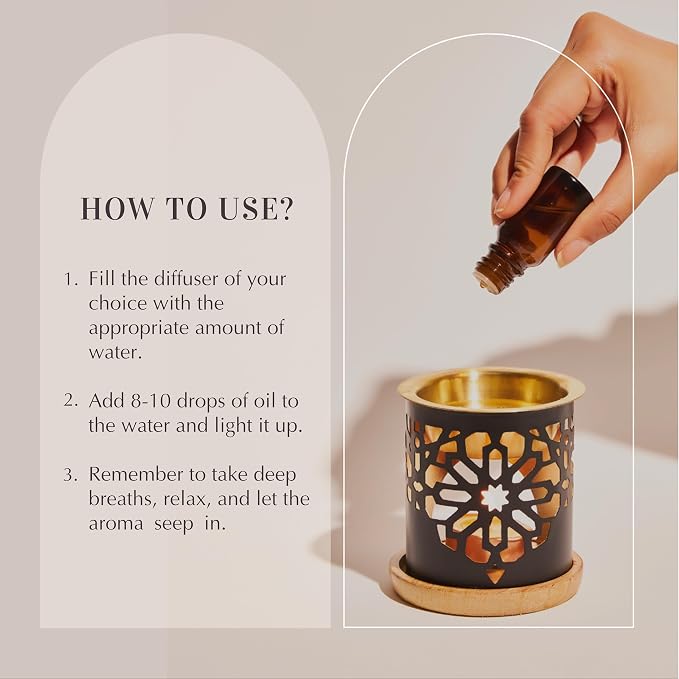 HOW TO USE?

1. Fill the diffuser of your choice with the appropriate amount of water.

2. Add 8-10 drops of oil to the water and light it up.

3. Remember to take deep breaths, relax, and let the aroma seep in.