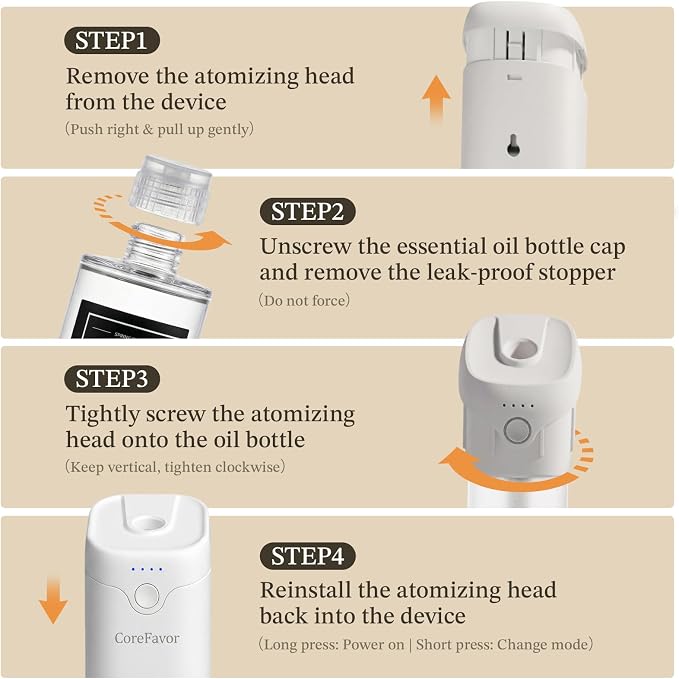 STEP1
Remove the atomizing head from the device
(Push right & pull up gently)

STEP2
Unscrew the essential oil bottle cap and remove the leak-proof stopper
(Do not force)

STEP3
Tightly screw the atomizing head onto the oil bottle
(Keep vertical, tighten clockwise)

STEP4
Reinstall the atomizing head back into the device
(Long press: Power on | Short press: Change mode)

CoreFavor