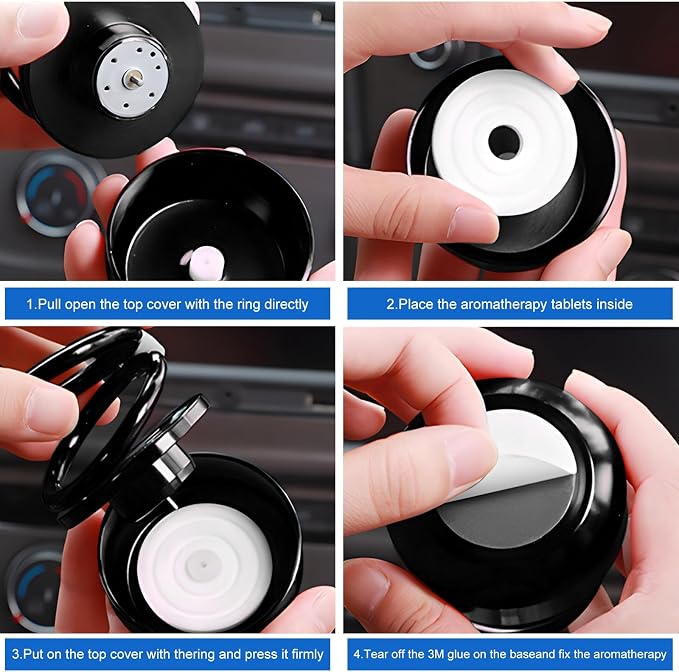 1.Pull open the top cover with the ring directly

2.Place the aromatherapy tablets inside

3.Put on the top cover with thering and press it firmly

4.Tear off the 3M glue on the baseand fix the aromatherapy