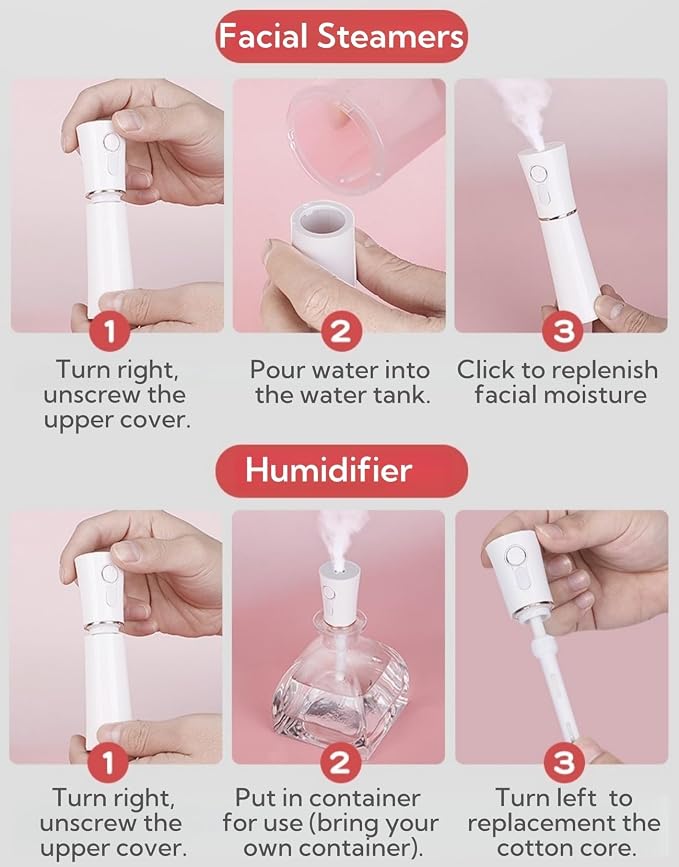 Facial Steamers

1
Turn right, unscrew the upper cover.

2
Pour water into the water tank.

3
Click to replenish facial moisture

Humidifier

1
Turn right, unscrew the upper cover.

2
Put in container for use (bring your own container).

3
Turn left to replacement the cotton core.