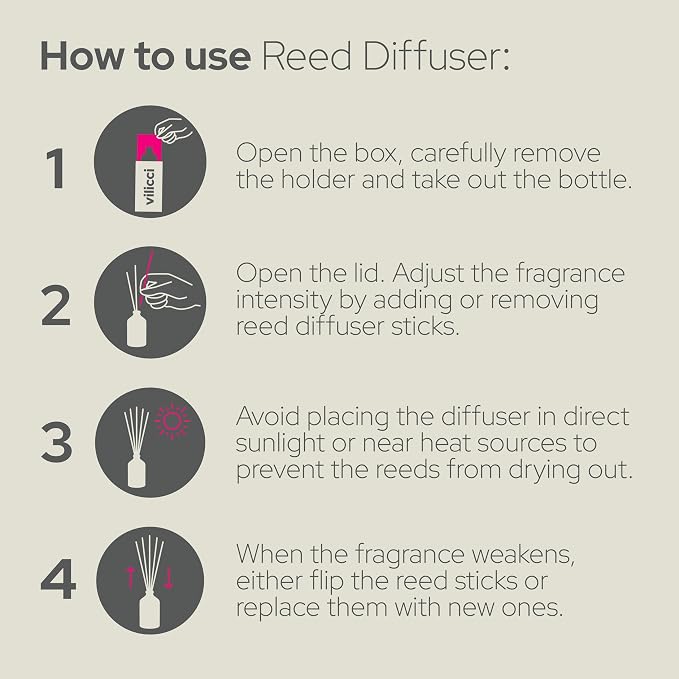 How to use Reed Diffuser:

1

vilicci

Open the box, carefully remove the holder and take out the bottle.

2

Open the lid. Adjust the fragrance intensity by adding or removing reed diffuser sticks.

3

Avoid placing the diffuser in direct sunlight or near heat sources to prevent the reeds from drying out.

4

When the fragrance weakens, either flip the reed sticks or replace them with new ones.