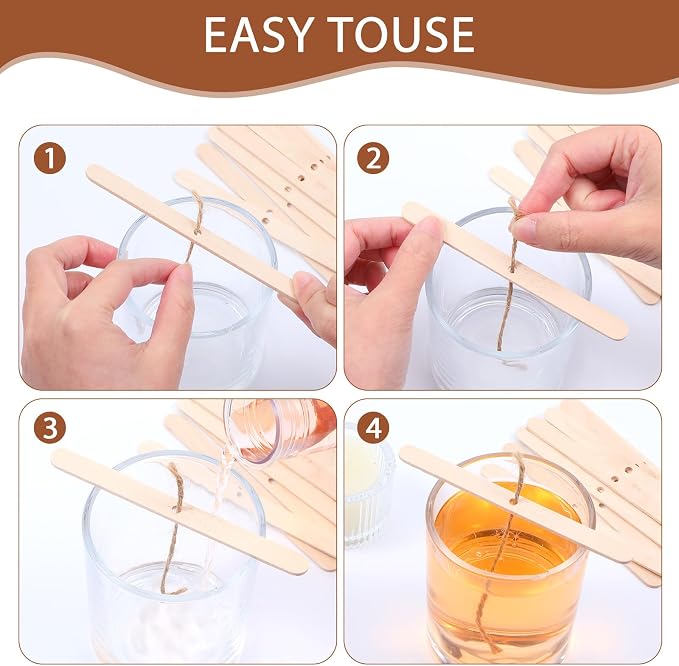 EASY TOUSE

1

2

3

4