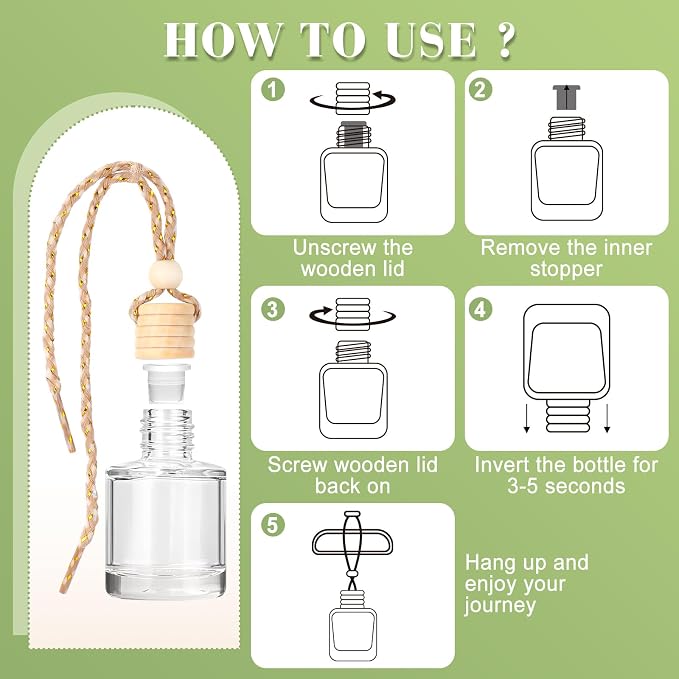 HOW TO USE ?

1

Unscrew the wooden lid

2

Remove the inner stopper

3

Screw wooden lid back on

4

Invert the bottle for 3-5 seconds

5

Hang up and enjoy your journey