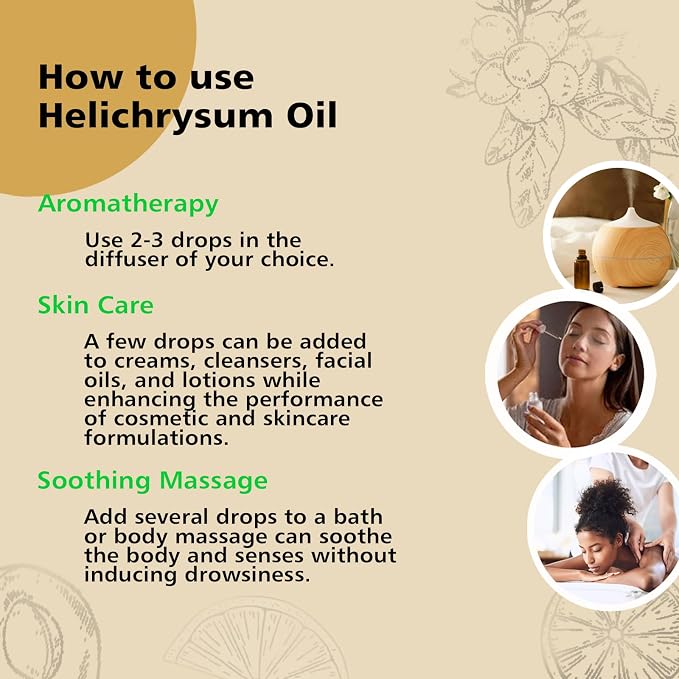 How to use Helichrysum Oil

Aromatherapy

Use 2-3 drops in the diffuser of your choice.

Skin Care

A few drops can be added to creams, cleansers, facial oils, and lotions while enhancing the performance of cosmetic and skincare formulations.

Soothing Massage

Add several drops to a bath or body massage can soothe the body and senses without inducing drowsiness.