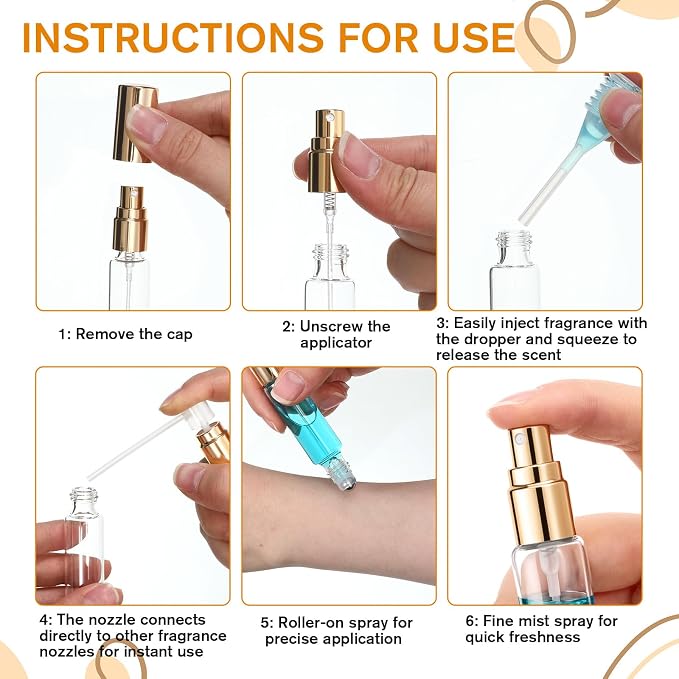 INSTRUCTIONS FOR USE

1: Remove the cap

2: Unscrew the applicator

3: Easily inject fragrance with the dropper and squeeze to release the scent

4: The nozzle connects directly to other fragrance nozzles for instant use

5: Roller-on spray for precise application

6: Fine mist spray for quick freshness