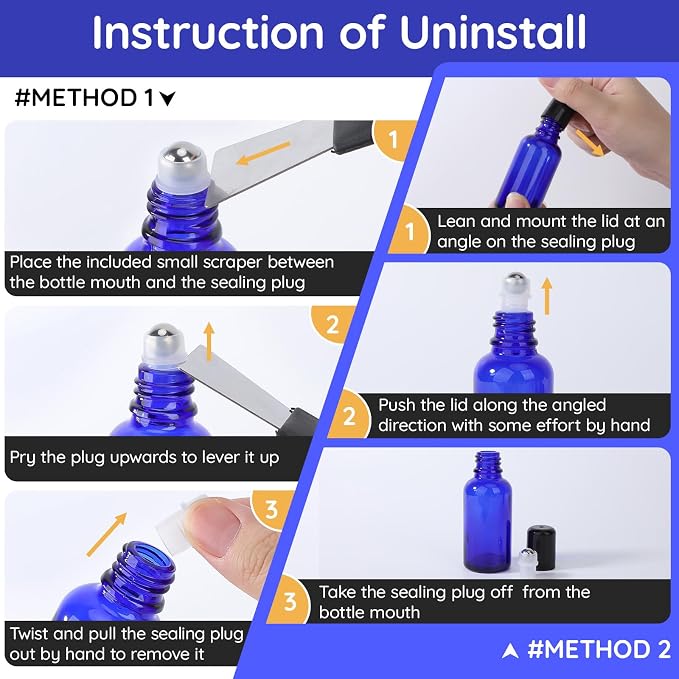 Instruction of Uninstall

#METHOD 1

1

Place the included small scraper between the bottle mouth and the sealing plug

2

Pry the plug upwards to lever it up

3

Twist and pull the sealing plug out by hand to remove it

1

Lean and mount the lid at an angle on the sealing plug

2

Push the lid along the angled direction with some effort by hand

3

Take the sealing plug off from the bottle mouth

#METHOD 2