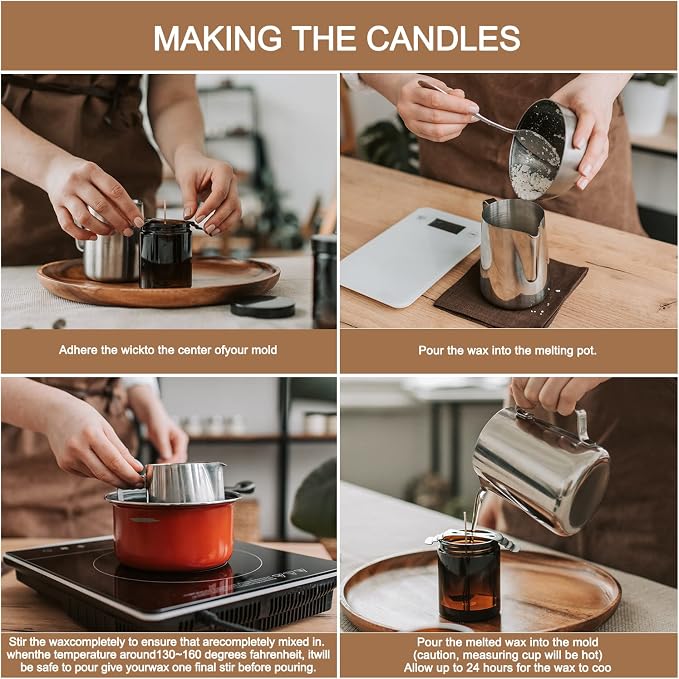 MAKING THE CANDLES

Adhere the wickto the center ofyour mold

Pour the wax into the melting pot.

Stir the waxcompletely to ensure that arecompletely mixed in. whenthe temperature around130~160 degrees fahrenheit, itwill be safe to pour give yourwax one final stir before pouring.

Pour the melted wax into the mold (caution, measuring cup will be hot) Allow up to 24 hours for the wax to coo