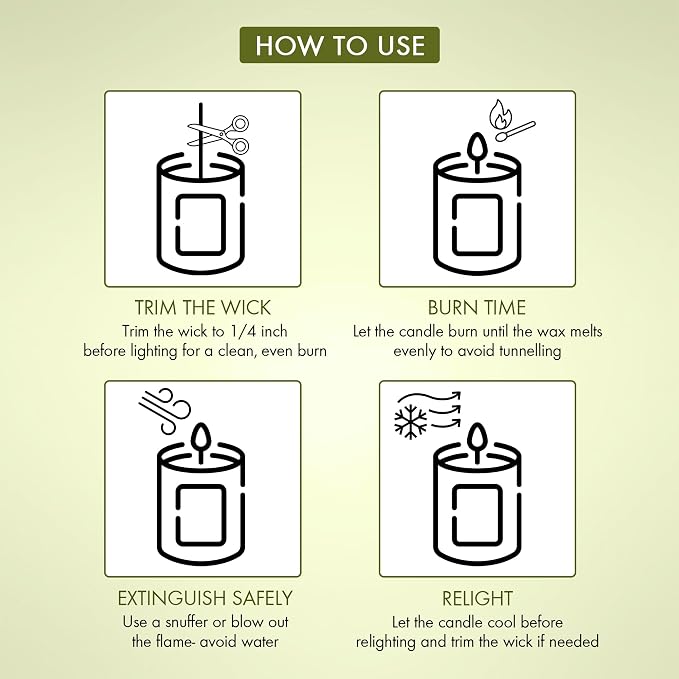 HOW TO USE

TRIM THE WICK
Trim the wick to 1/4 inch before lighting for a clean, even burn

BURN TIME
Let the candle burn until the wax melts evenly to avoid tunnelling

EXTINGUISH SAFELY
Use a snuffer or blow out the flame- avoid water

RELIGHT
Let the candle cool before relighting and trim the wick if needed