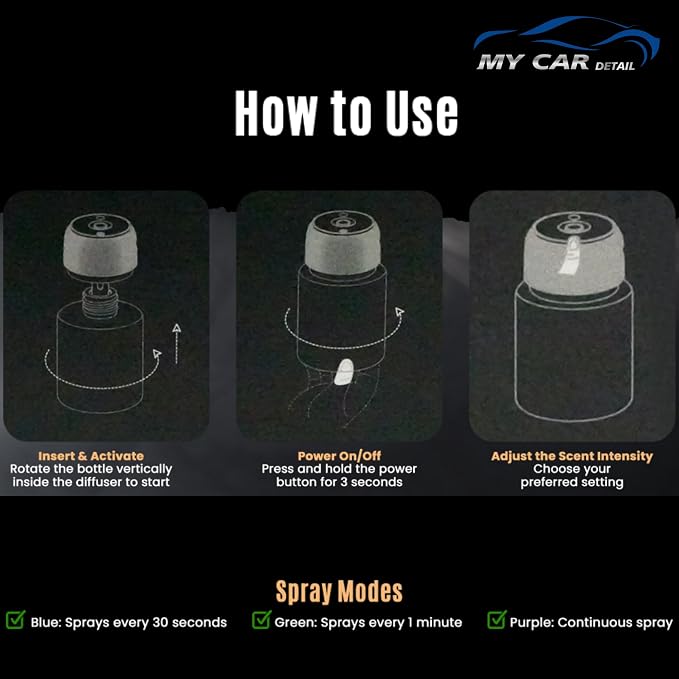 MY CAR DETAIL

How to Use

Insert & Activate
Rotate the bottle vertically inside the diffuser to start

Power On/Off
Press and hold the power button for 3 seconds

Adjust the Scent Intensity
Choose your preferred setting

Spray Modes

Blue: Sprays every 30 seconds

Green: Sprays every 1 minute

Purple: Continuous spray