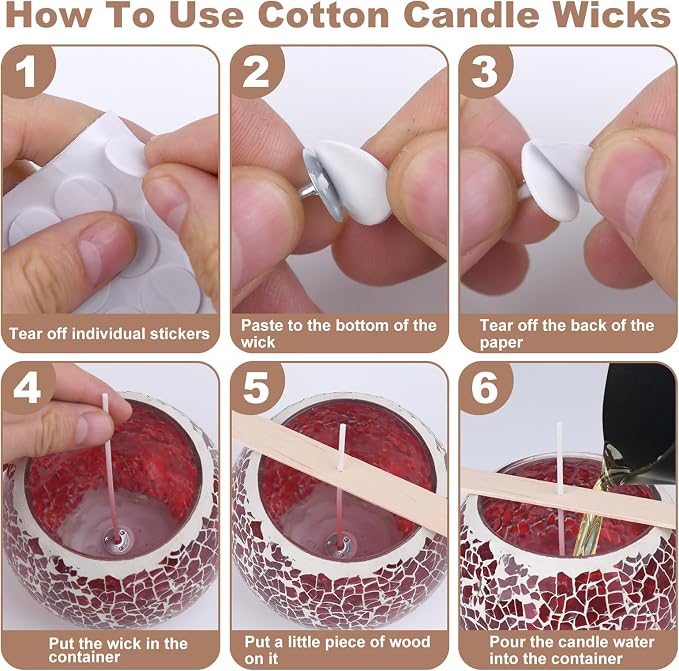 How To Use Cotton Candle Wicks

1

Tear off individual stickers

2

Paste to the bottom of the wick

3

Tear off the back of the paper

4

Put the wick in the container

5

Put a little piece of wood on it

6

Pour the candle water into the container