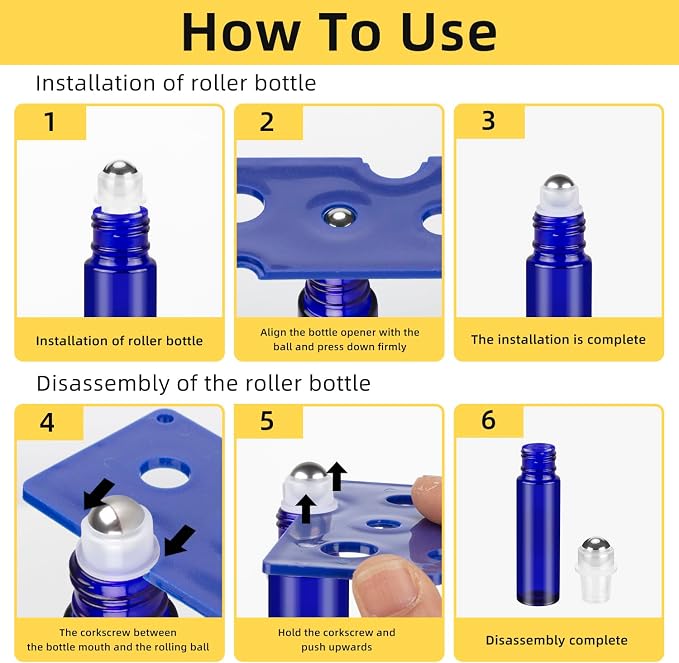 How To Use

Installation of roller bottle

1

Installation of roller bottle

2

Align the bottle opener with the ball and press down firmly

3

The installation is complete

Disassembly of the roller bottle

4

The corkscrew between the bottle mouth and the rolling ball

5

Hold the corkscrew and push upwards

6

Disassembly complete