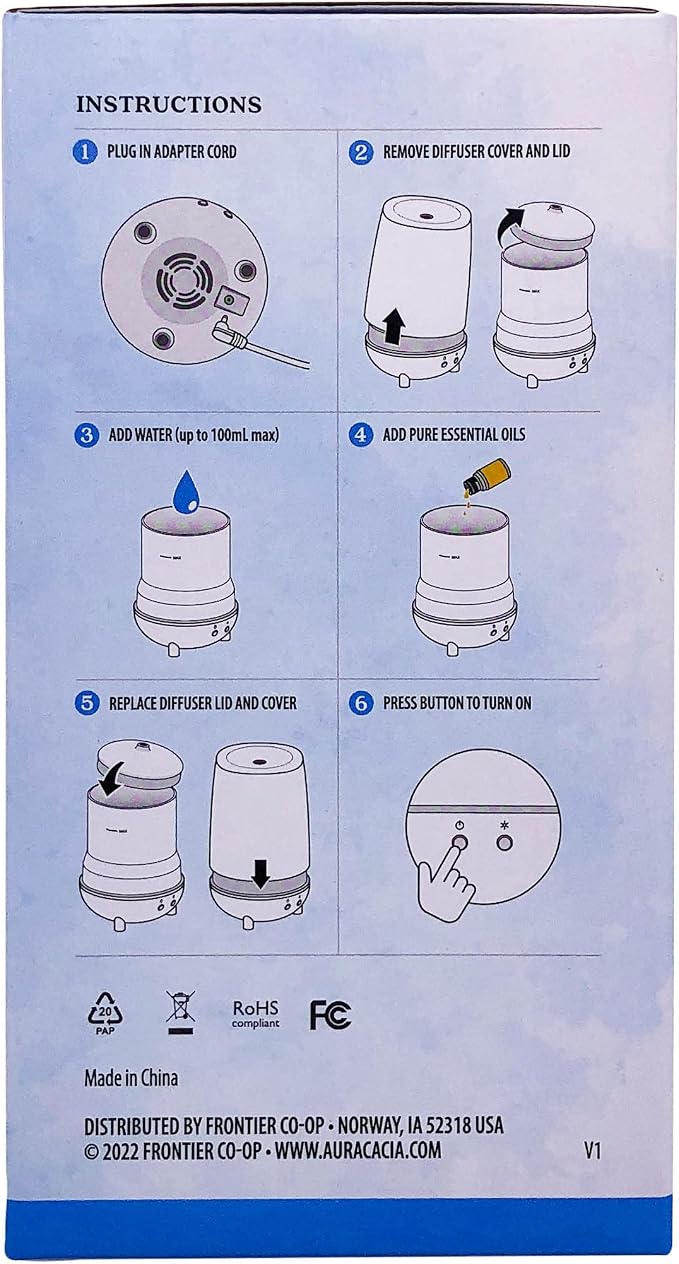 INSTRUCTIONS

1 PLUG IN ADAPTER CORD

2 REMOVE DIFFUSER COVER AND LID

3 ADD WATER (up to 100mL max)

4 ADD PURE ESSENTIAL OILS

5 REPLACE DIFFUSER LID AND COVER

6 PRESS BUTTON TO TURN ON

20 PAP

RoHS compliant

FC

Made in China

DISTRIBUTED BY FRONTIER CO-OP • NORWAY, IA 52318 USA
© 2022 FRONTIER CO-OP • WWW.AURACACIA.COM

V1