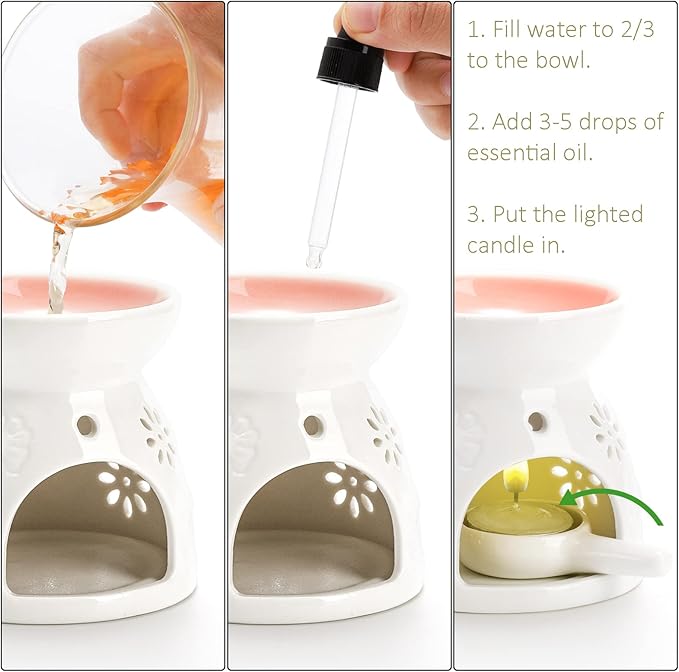 1. Fill water to 2/3 to the bowl.

2. Add 3-5 drops of essential oil.

3. Put the lighted candle in.