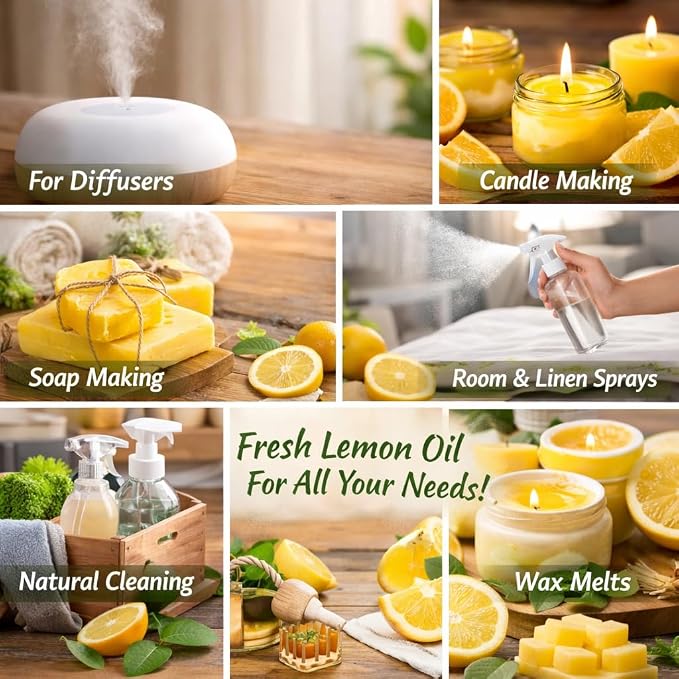 For Diffusers

Candle Making

Soap Making

Room & Linen Sprays

Natural Cleaning

Fresh Lemon Oil For All Your Needs!

Wax Melts