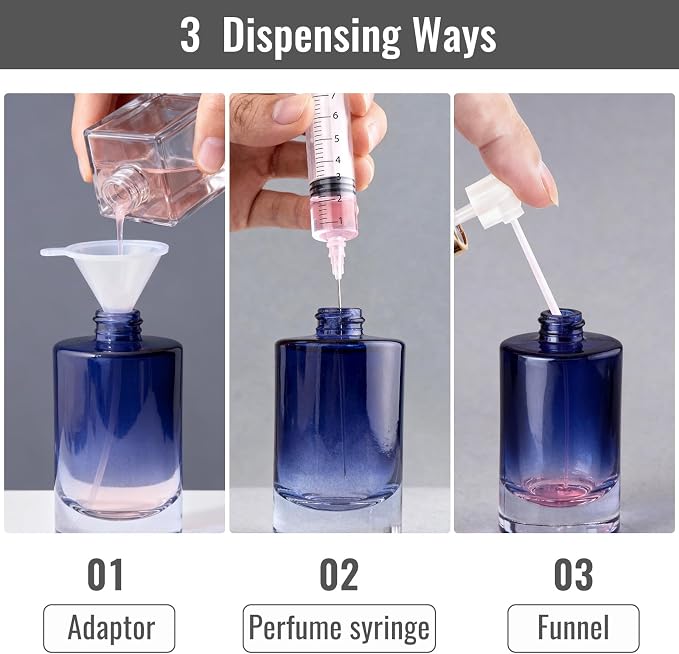 3 Dispensing Ways

7
6
5
4
3
2
1

01
Adaptor

02
Perfume syringe

03
Funnel