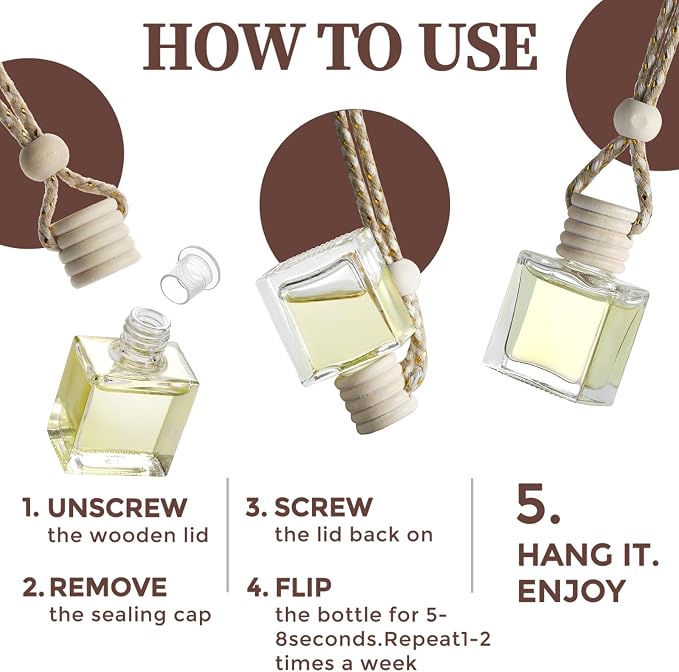 HOW TO USE

1. UNSCREW
the wooden lid

2. REMOVE
the sealing cap

3. SCREW
the lid back on

4. FLIP
the bottle for 5-8seconds.Repeat1-2 times a week

5.
HANG IT.
ENJOY