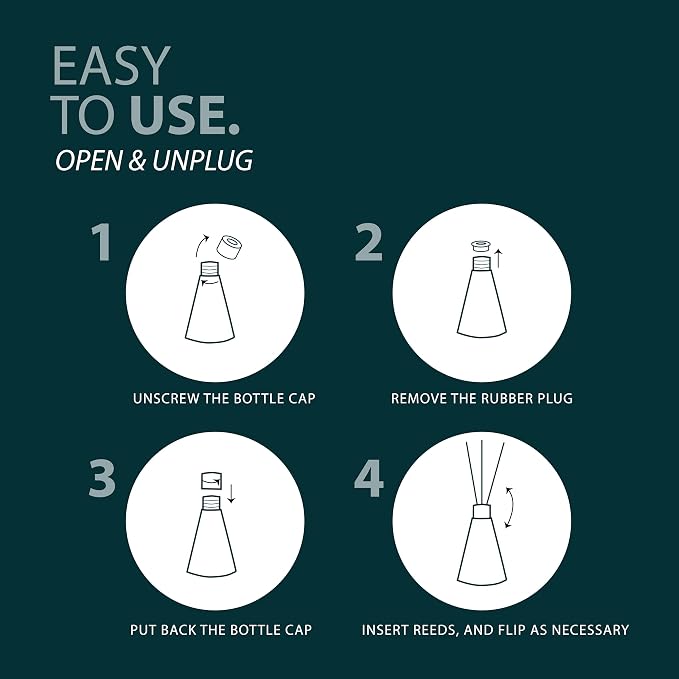 EASY TO USE.

OPEN & UNPLUG

1

UNSCREW THE BOTTLE CAP

2

REMOVE THE RUBBER PLUG

3

PUT BACK THE BOTTLE CAP

4

INSERT REEDS, AND FLIP AS NECESSARY