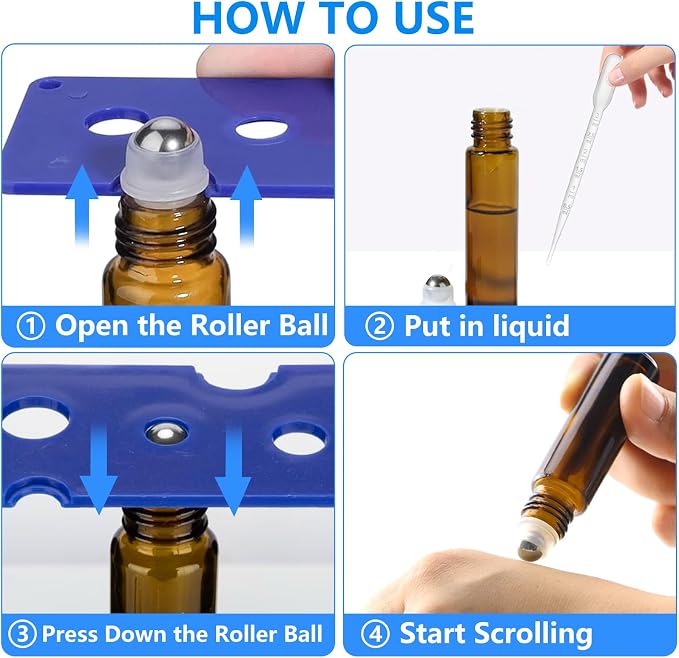 HOW TO USE

① Open the Roller Ball

② Put in liquid

③ Press Down the Roller Ball

④ Start Scrolling