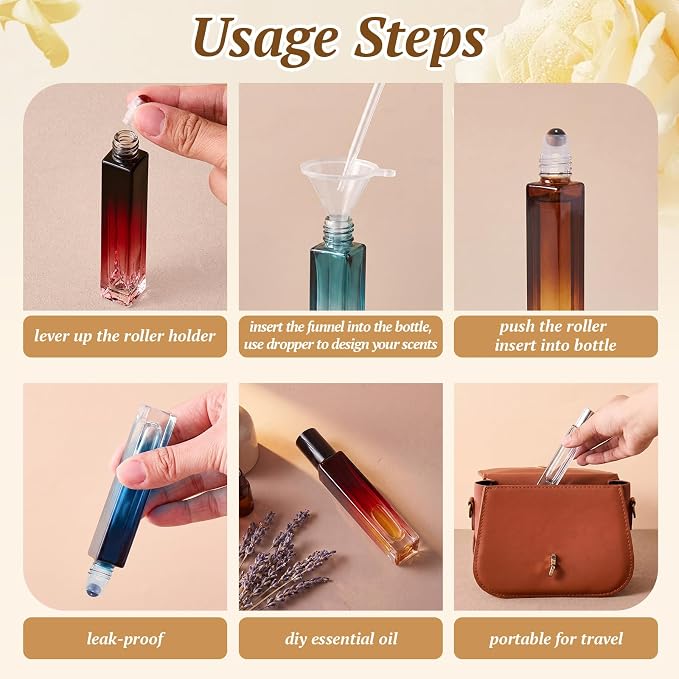 Usage Steps

lever up the roller holder

insert the funnel into the bottle, use dropper to design your scents

push the roller insert into bottle

leak-proof

diy essential oil

portable for travel