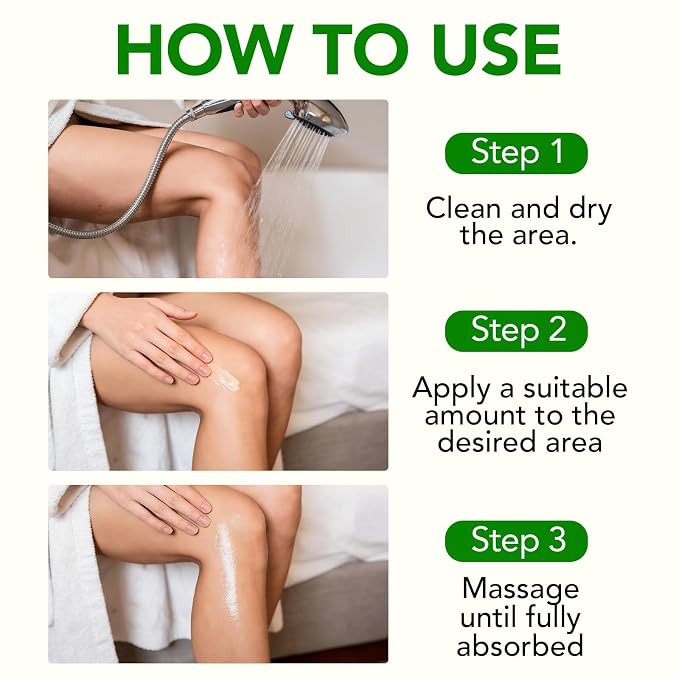 HOW TO USE

Step 1

Clean and dry the area.

Step 2

Apply a suitable amount to the desired area

Step 3

Massage until fully absorbed