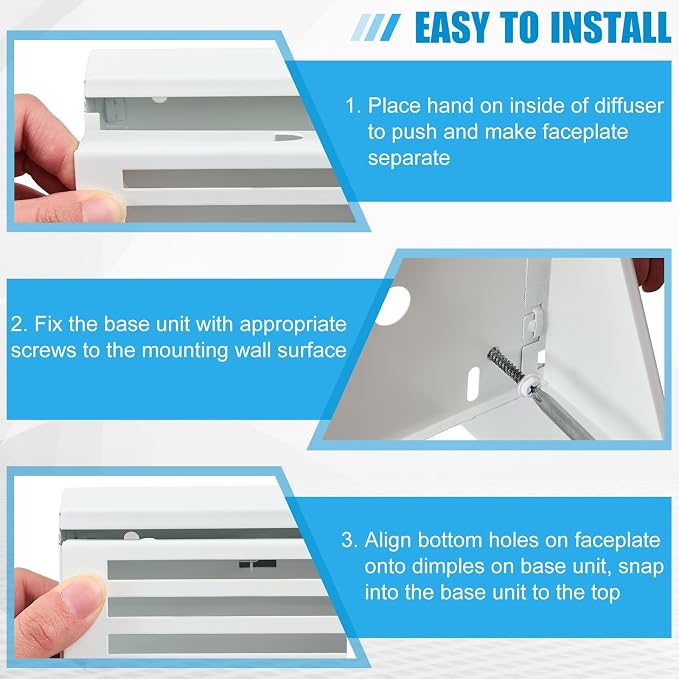 EASY TO INSTALL

1. Place hand on inside of diffuser to push and make faceplate separate

2. Fix the base unit with appropriate screws to the mounting wall surface

3. Align bottom holes on faceplate onto dimples on base unit, snap into the base unit to the top