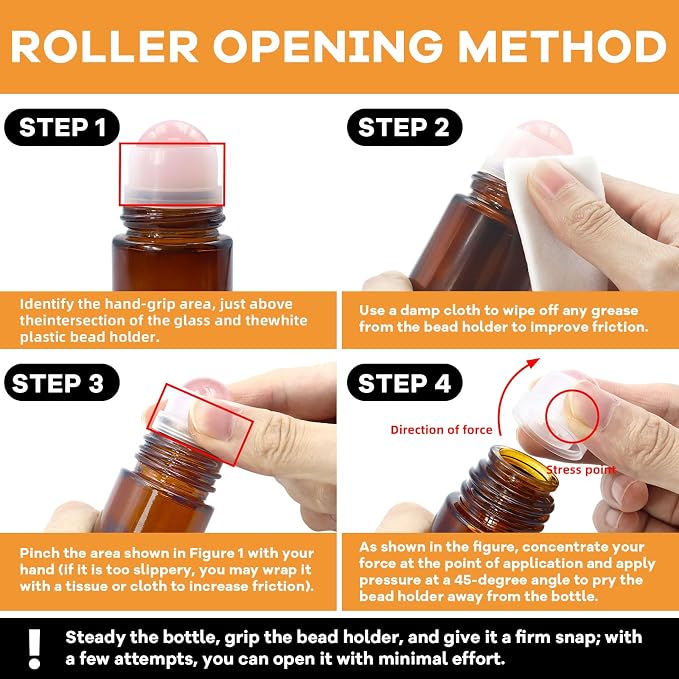 ROLLER OPENING METHOD

STEP 1

Identify the hand-grip area, just above theintersection of the glass and thewhite plastic bead holder.

STEP 2

Use a damp cloth to wipe off any grease from the bead holder to improve friction.

STEP 3

Pinch the area shown in Figure 1 with your hand (if it is too slippery, you may wrap it with a tissue or cloth to increase friction).

STEP 4

Direction of force

Stress point

As shown in the figure, concentrate your force at the point of application and apply pressure at a 45-degree angle to pry the bead holder away from the bottle.

!

Steady the bottle, grip the bead holder, and give it a firm snap; with a few attempts, you can open it with minimal effort.