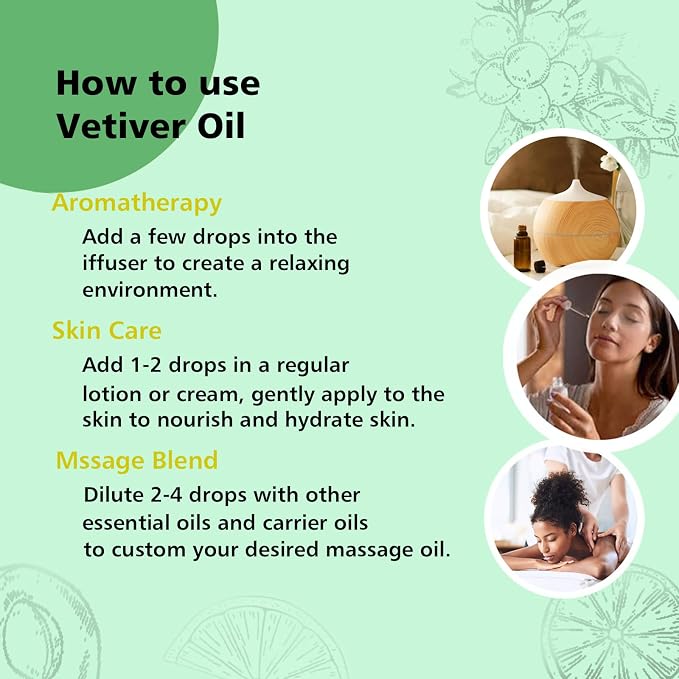 How to use Vetiver Oil

Aromatherapy

Add a few drops into the iffuser to create a relaxing environment.

Skin Care

Add 1-2 drops in a regular lotion or cream, gently apply to the skin to nourish and hydrate skin.

Mssage Blend

Dilute 2-4 drops with other essential oils and carrier oils to custom your desired massage oil.