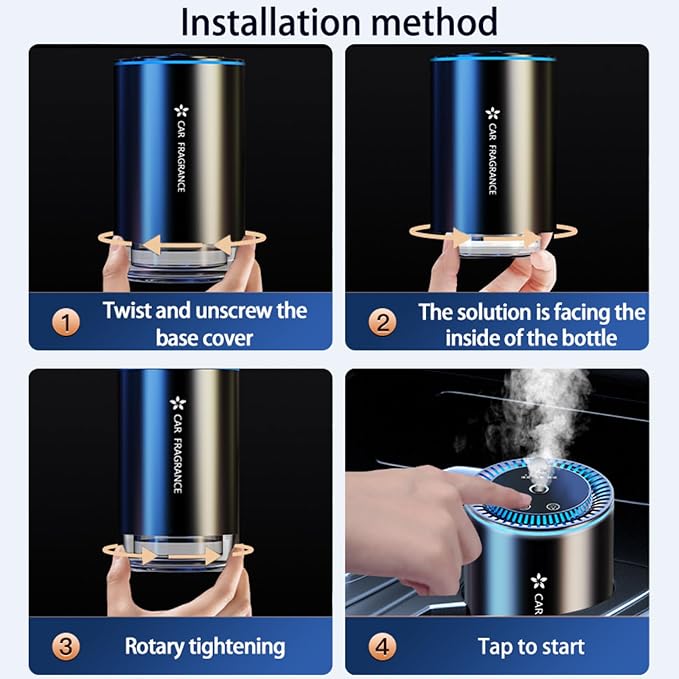 Installation method

CAR FRAGRANCE

1 Twist and unscrew the base cover

CAR FRAGRANCE

2 The solution is facing the inside of the bottle

CAR FRAGRANCE

3 Rotary tightening

CAR

4 Tap to start