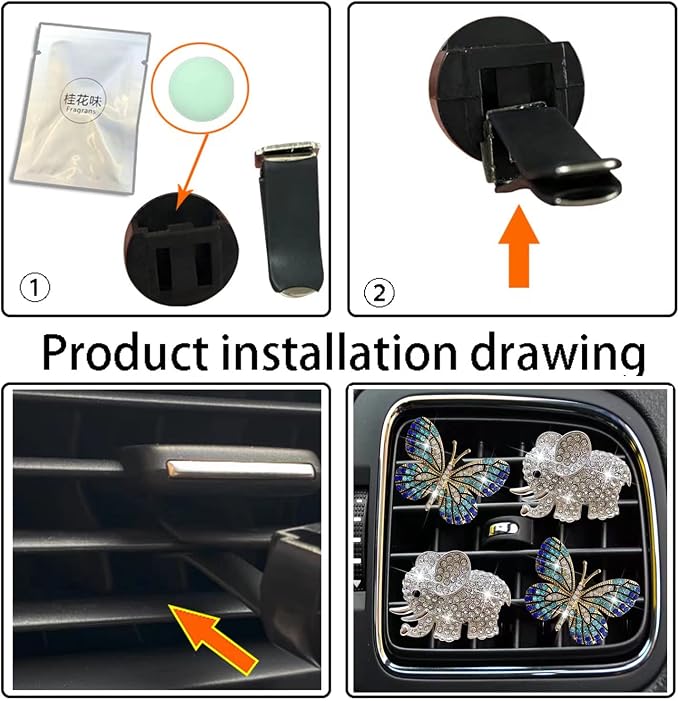 桂花味
Fragrans

①

②

Product installation drawing