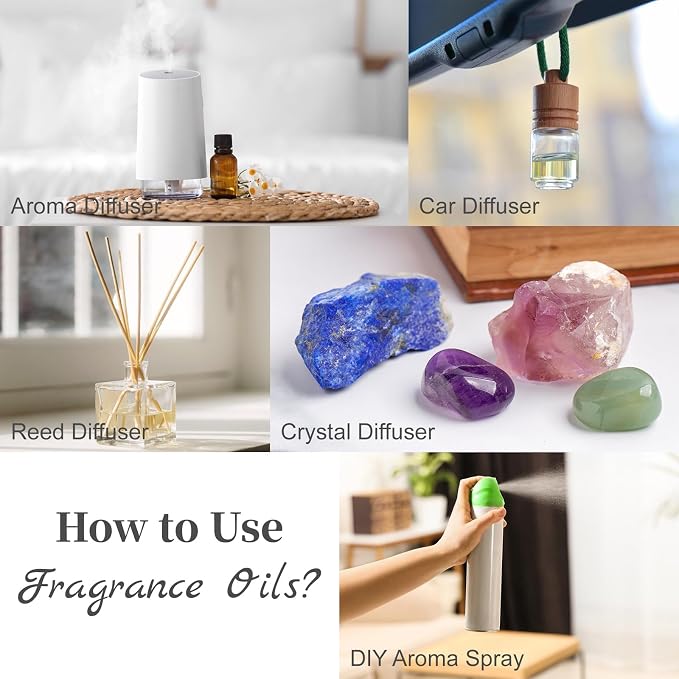 Aroma Diffuser

Car Diffuser

Reed Diffuser

Crystal Diffuser

How to Use
Fragrance Oils?

DIY Aroma Spray