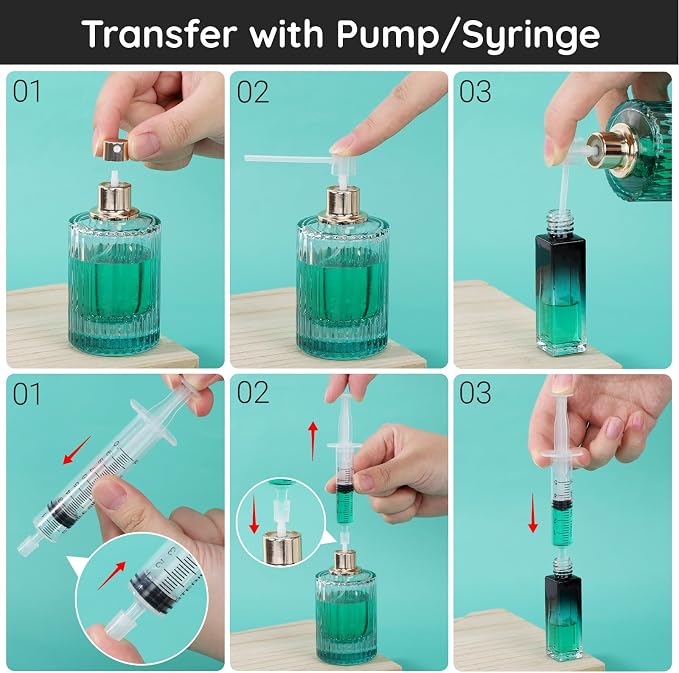 Transfer with Pump/Syringe

01

02

03

01

02

03