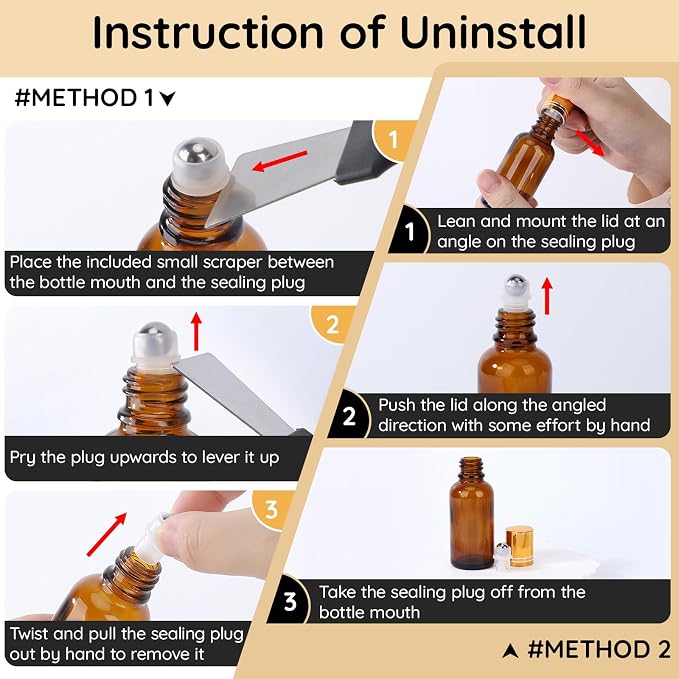 Instruction of Uninstall

#METHOD 1

1

Place the included small scraper between the bottle mouth and the sealing plug

2

Pry the plug upwards to lever it up

3

Twist and pull the sealing plug out by hand to remove it

1 Lean and mount the lid at an angle on the sealing plug

2 Push the lid along the angled direction with some effort by hand

3 Take the sealing plug off from the bottle mouth

#METHOD 2