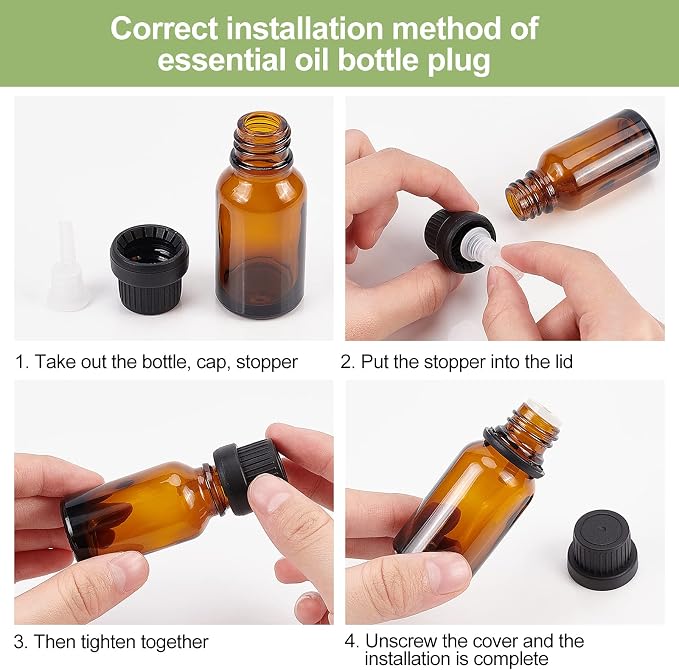 Correct installation method of essential oil bottle plug

1. Take out the bottle, cap, stopper

2. Put the stopper into the lid

3. Then tighten together

4. Unscrew the cover and the installation is complete