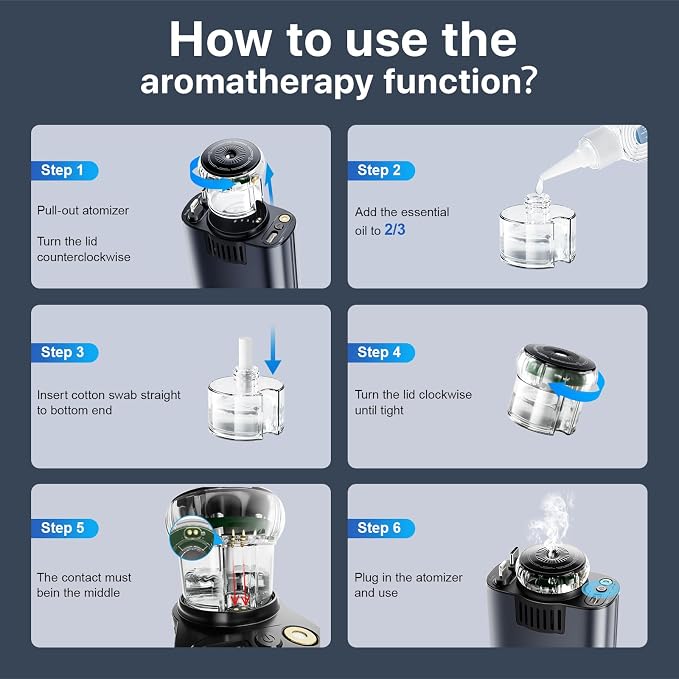 How to use the aromatherapy function?

Step 1

Pull-out atomizer

Turn the lid counterclockwise

Step 2

Add the essential oil to 2/3

Step 3

Insert cotton swab straight to bottom end

Step 4

Turn the lid clockwise until tight

Step 5

The contact must bein the middle

Step 6

Plug in the atomizer and use