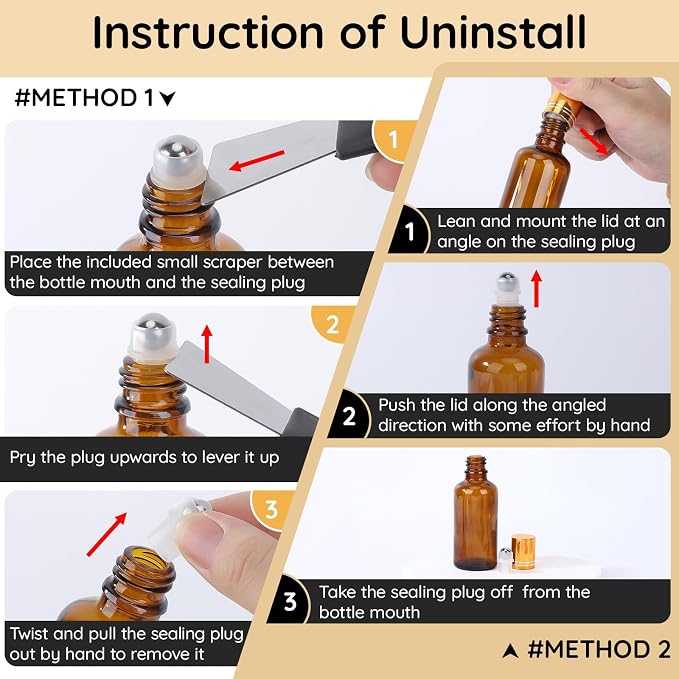 Instruction of Uninstall

#METHOD 1

1
Place the included small scraper between the bottle mouth and the sealing plug

2
Pry the plug upwards to lever it up

3
Twist and pull the sealing plug out by hand to remove it

1
Lean and mount the lid at an angle on the sealing plug

2
Push the lid along the angled direction with some effort by hand

3
Take the sealing plug off from the bottle mouth

#METHOD 2