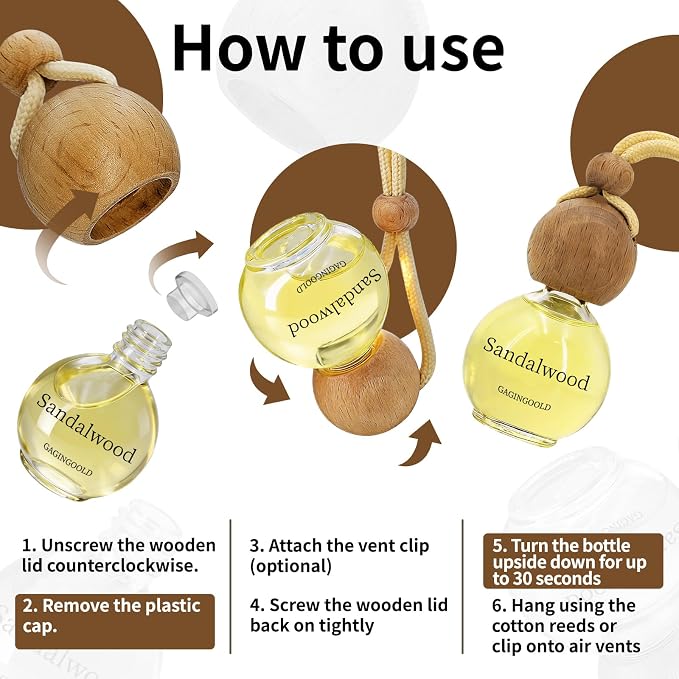 How to use

Sandalwood
GAGINGOOLD

Sandalwood
GAGINGOOLD

Sandalwood
GAGINGOOLD

1. Unscrew the wooden lid counterclockwise.

2. Remove the plastic cap.

3. Attach the vent clip (optional)

4. Screw the wooden lid back on tightly

5. Turn the bottle upside down for up to 30 seconds

6. Hang using the cotton reeds or clip onto air vents