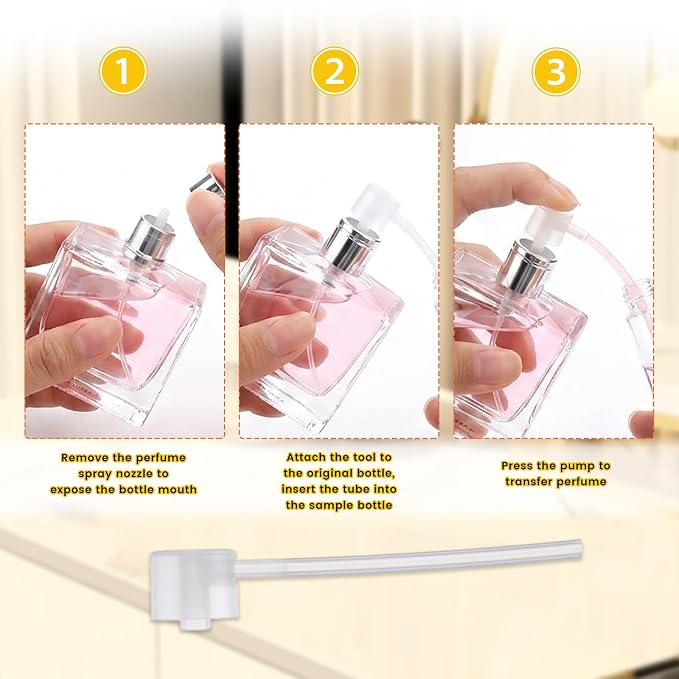 1

Remove the perfume spray nozzle to expose the bottle mouth

2

Attach the tool to the original bottle, insert the tube into the sample bottle

3

Press the pump to transfer perfume