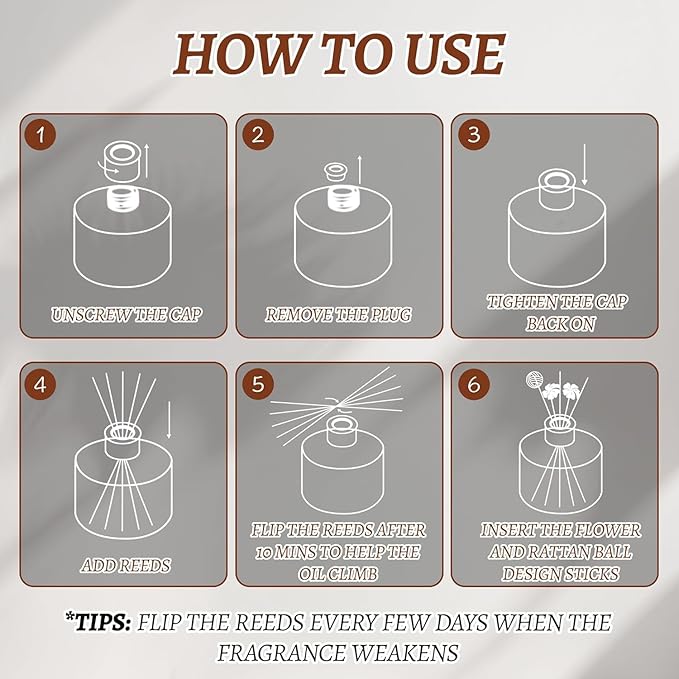 HOW TO USE

1
UNSCREW THE CAP

2
REMOVE THE PLUG

3
TIGHTEN THE CAP BACK ON

4
ADD REEDS

5
FLIP THE REEDS AFTER 10 MINS TO HELP THE OIL CLIMB

6
INSERT THE FLOWER AND RATTAN BALL DESIGN STICKS

*TIPS: FLIP THE REEDS EVERY FEW DAYS WHEN THE FRAGRANCE WEAKENS