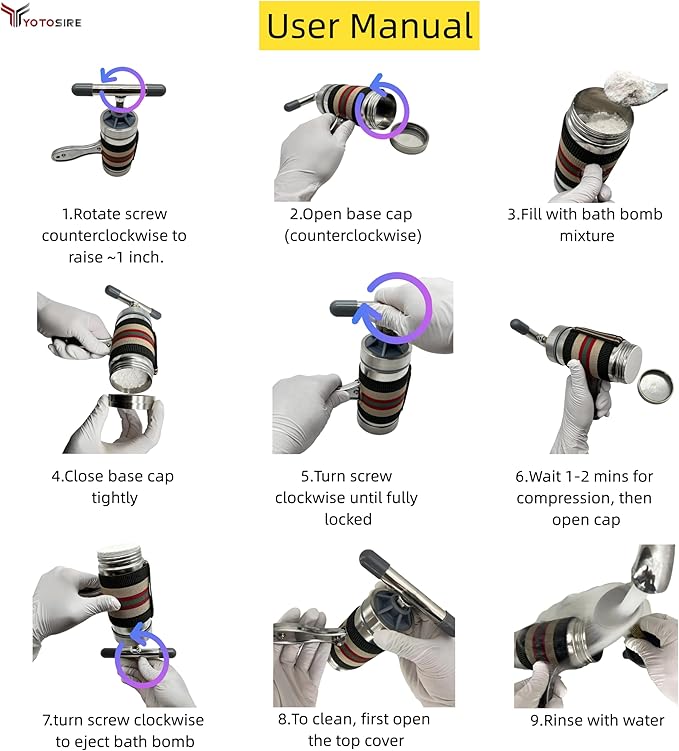 YOTOSIRE

User Manual

1.Rotate screw counterclockwise to raise ~1 inch.

2.Open base cap (counterclockwise)

3.Fill with bath bomb mixture

4.Close base cap tightly

5.Turn screw clockwise until fully locked

6.Wait 1-2 mins for compression, then open cap

7.turn screw clockwise to eject bath bomb

8.To clean, first open the top cover

9.Rinse with water