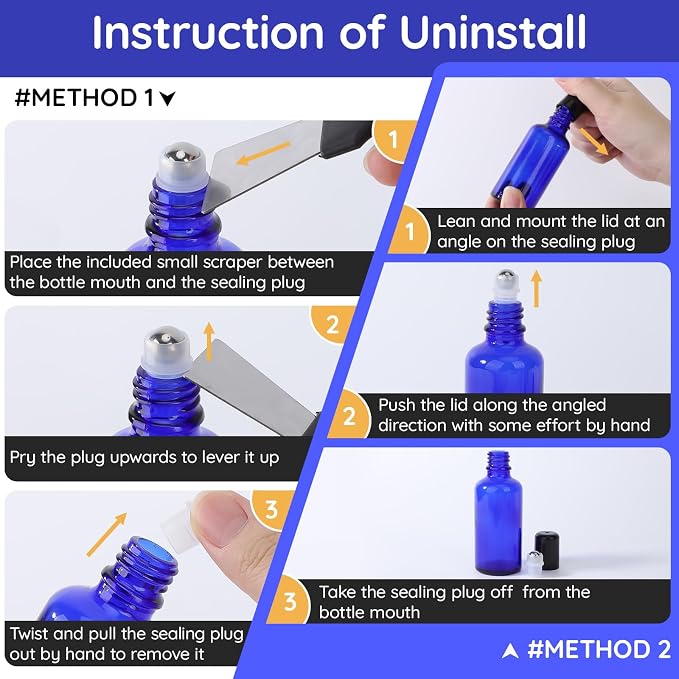 Instruction of Uninstall

#METHOD 1

1
Place the included small scraper between the bottle mouth and the sealing plug

2
Pry the plug upwards to lever it up

3
Twist and pull the sealing plug out by hand to remove it

1
Lean and mount the lid at an angle on the sealing plug

2
Push the lid along the angled direction with some effort by hand

3
Take the sealing plug off from the bottle mouth

#METHOD 2