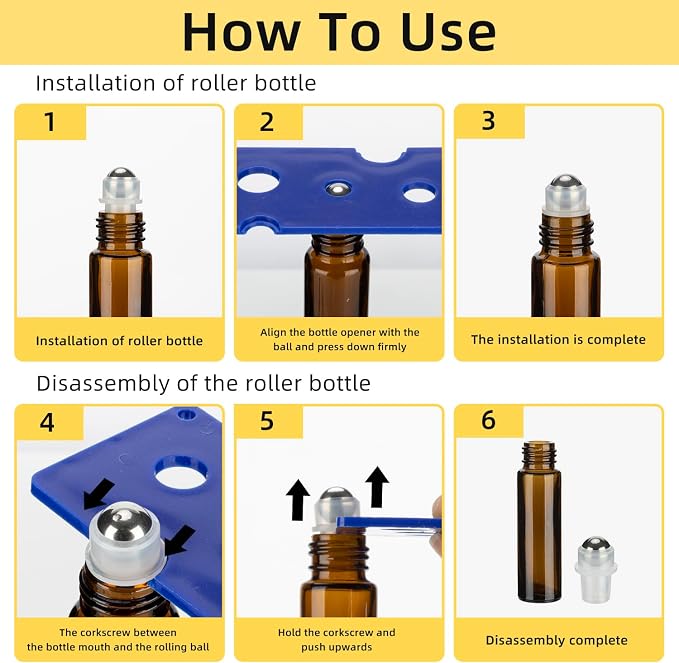 How To Use

Installation of roller bottle

1

Installation of roller bottle

2

Align the bottle opener with the ball and press down firmly

3

The installation is complete

Disassembly of the roller bottle

4

The corkscrew between the bottle mouth and the rolling ball

5

Hold the corkscrew and push upwards

6

Disassembly complete