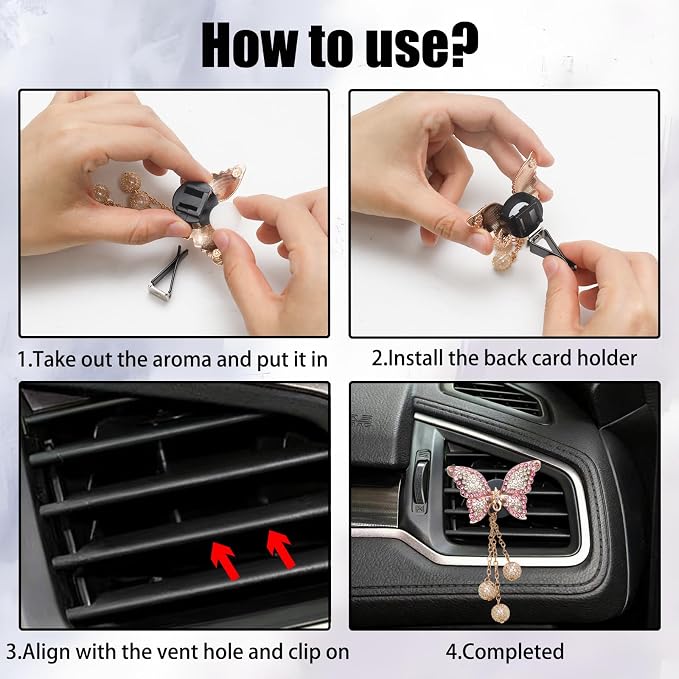 How to use?

1.Take out the aroma and put it in

2.Install the back card holder

3.Align with the vent hole and clip on

4.Completed