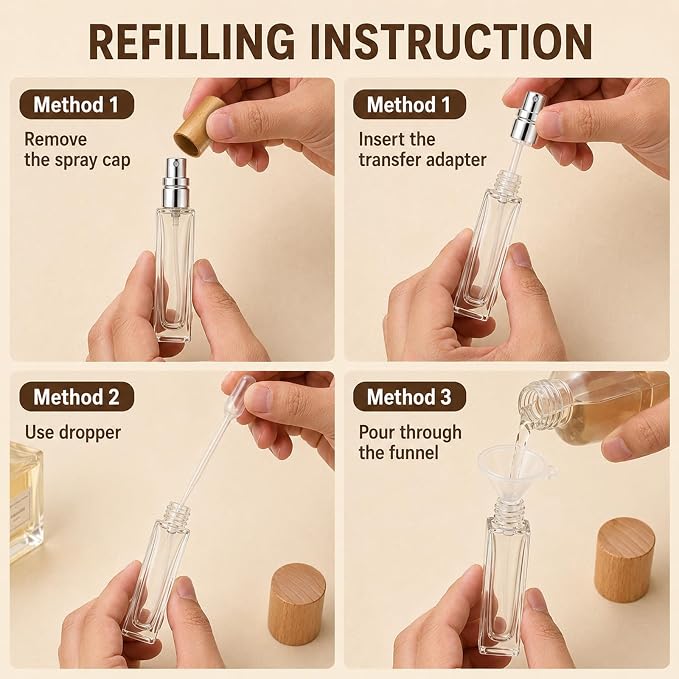 REFILLING INSTRUCTION

Method 1

Remove the spray cap

Method 1

Insert the transfer adapter

Method 2

Use dropper

Method 3

Pour through the funnel