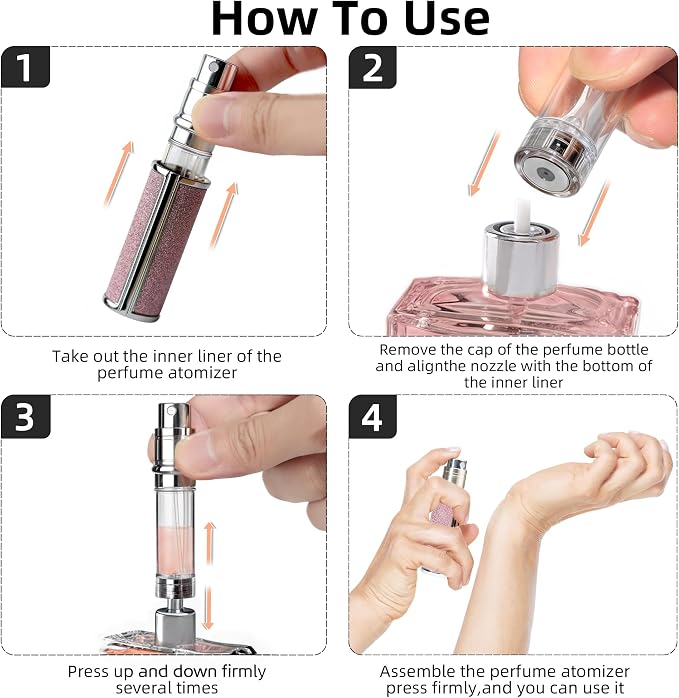 How To Use

1

Take out the inner liner of the perfume atomizer

2

Remove the cap of the perfume bottle and alignthe nozzle with the bottom of the inner liner

3

Press up and down firmly several times

4

Assemble the perfume atomizer press firmly,and you can use it