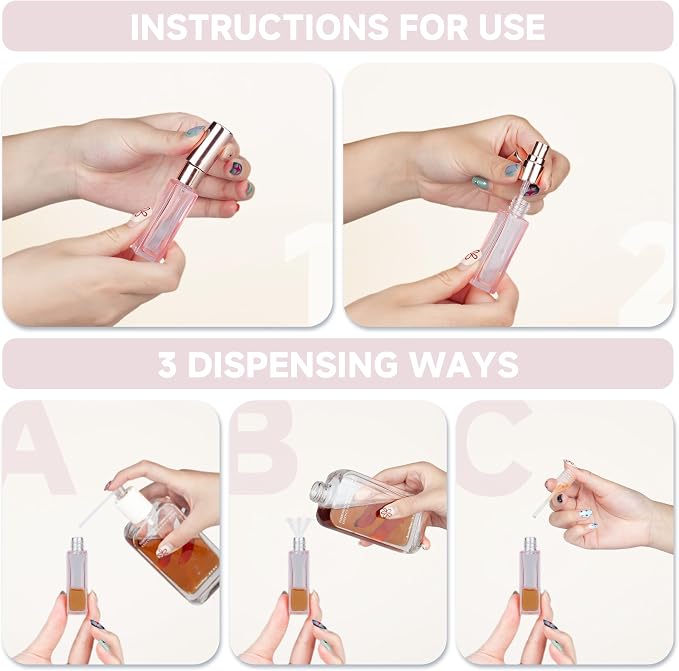 INSTRUCTIONS FOR USE

1

2

3 DISPENSING WAYS

A

B

C